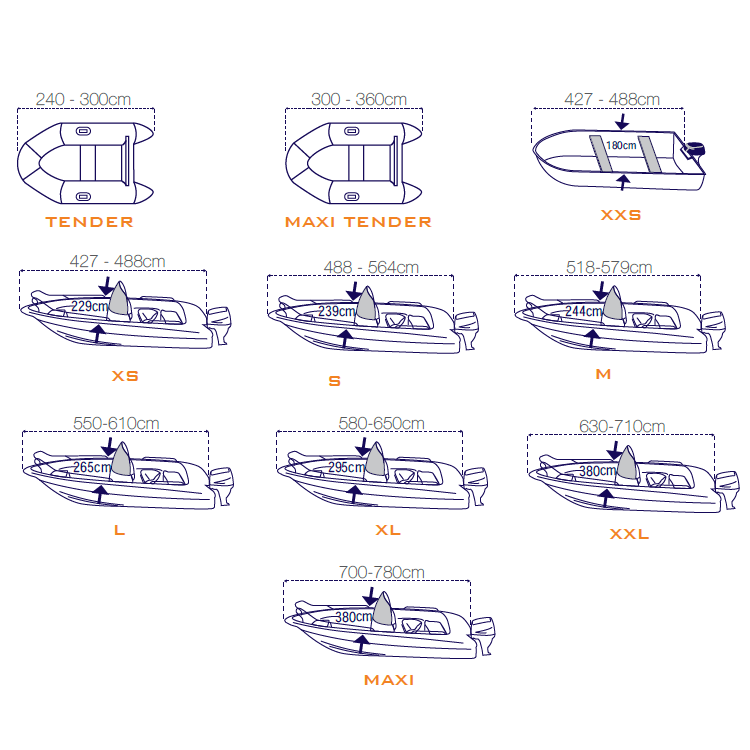 240 - 300cm

TENDER

300 - 360cm

MAXI TENDER

427 - 488cm

180cm

XXS

427 - 488cm

229cm

XS

488 - 564cm

239cm

S

518-579cm

244cm

M

550-610cm

265cm

L

580-650cm

295cm

XL

630-710cm

380cm

XXL

700-780cm

380cm

MAXI