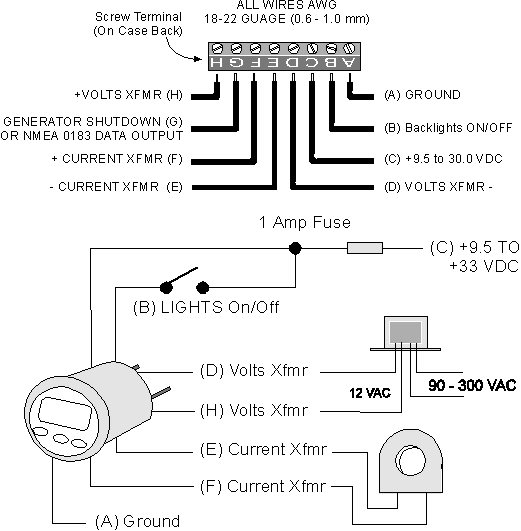 ALL WIRES AWG
18-22 GUAGE (0.6 - 1.0 mm)

Screw Terminal
(On Case Back)

H G F E D C B A

+VOLTS XFMR (H)

GENERATOR SHUTDOWN (G)
OR NMEA 0183 DATA OUTPUT

+ CURRENT XFMR (F)

- CURRENT XFMR (E)

(A) GROUND

(B) Backlights ON/OFF

(C) +9.5 to 30.0 VDC

(D) VOLTS XFMR -

1 Amp Fuse

(C) +9.5 TO
+33 VDC

(B) LIGHTS On/Off

(D) Volts Xfmr

(H) Volts Xfmr

12 VAC

90 - 300 VAC

(E) Current Xfmr

(F) Current Xfmr

(A) Ground