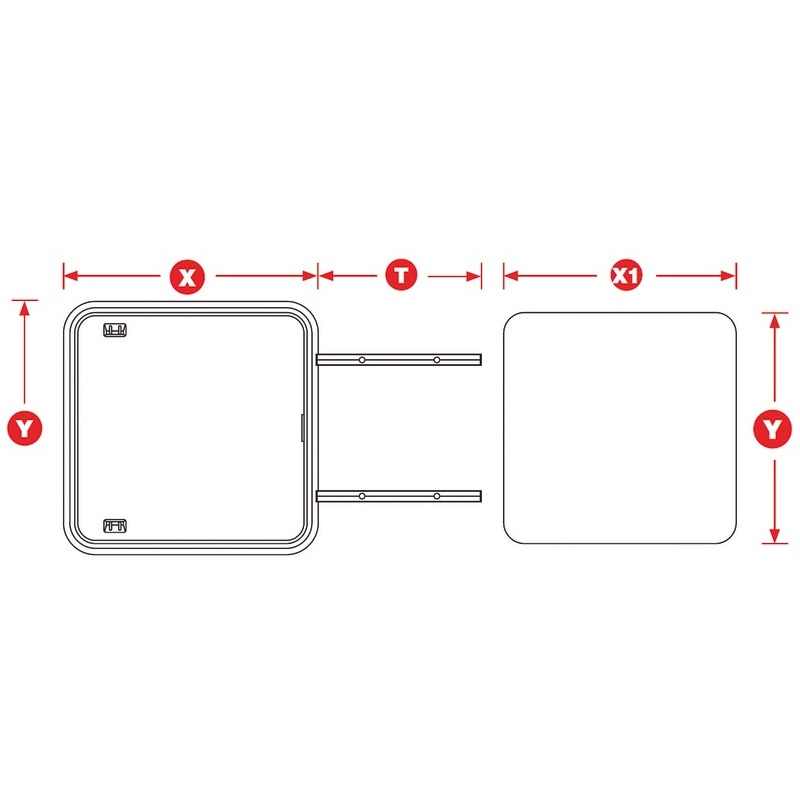 X
T
X1
Y
Y